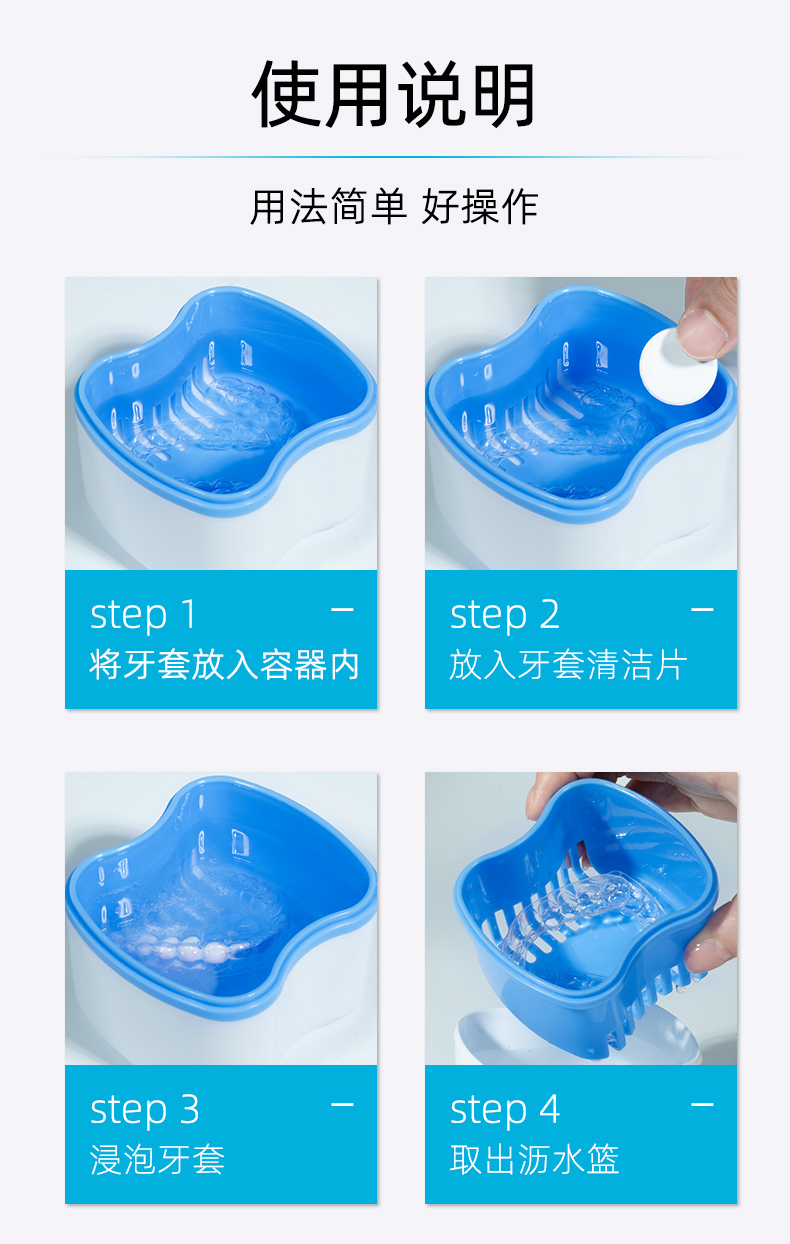 使用说明

用法简单 好操作

step 1 —
将牙套放入容器内

step 2 —
放入牙套清洁片

step 3 —
浸泡牙套

step 4 —
取出沥水篮