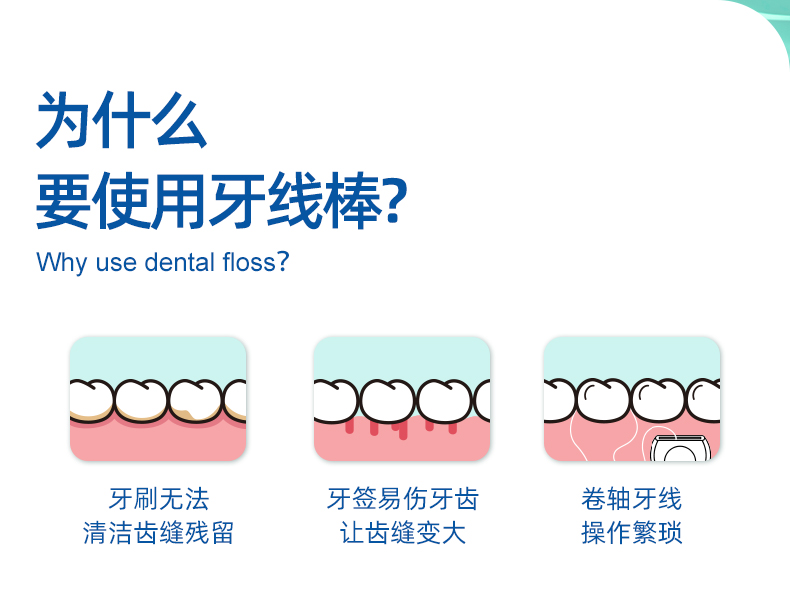 为什么
要使用牙线棒?
Why use dental floss?

牙刷无法
清洁齿缝残留

牙签易伤牙齿
让齿缝变大

卷轴牙线
操作繁琐