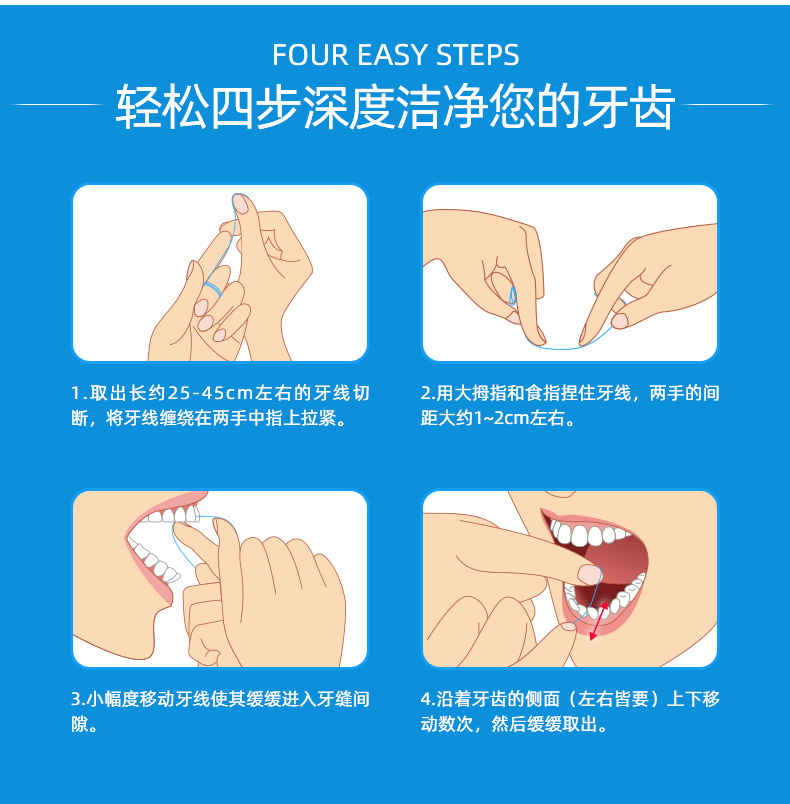 FOUR EASY STEPS

轻松四步深度洁净您的牙齿

1.取出长约25-45cm左右的牙线切断，将牙线缠绕在两手中指上拉紧。

2.用大拇指和食指捏住牙线，两手的间距大约1~2cm左右。

3.小幅度移动牙线使其缓缓进入牙缝间隙。

4.沿着牙齿的侧面（左右皆要）上下移动数次，然后缓缓取出。